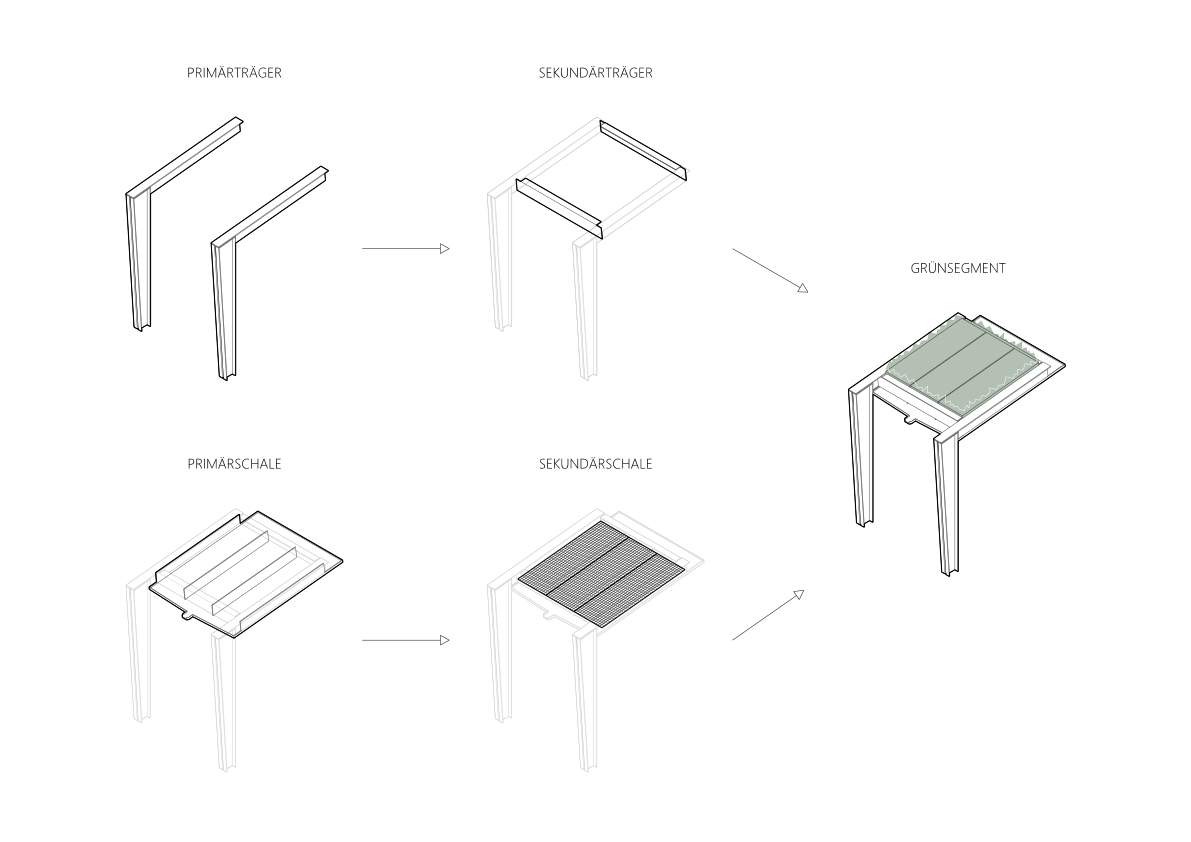 PRIMÄRTRÄGER

SEKUNDÄRTRÄGER

GRÜNSEGMENT

PRIMÄRSCHALE

SEKUNDÄRSCHALE